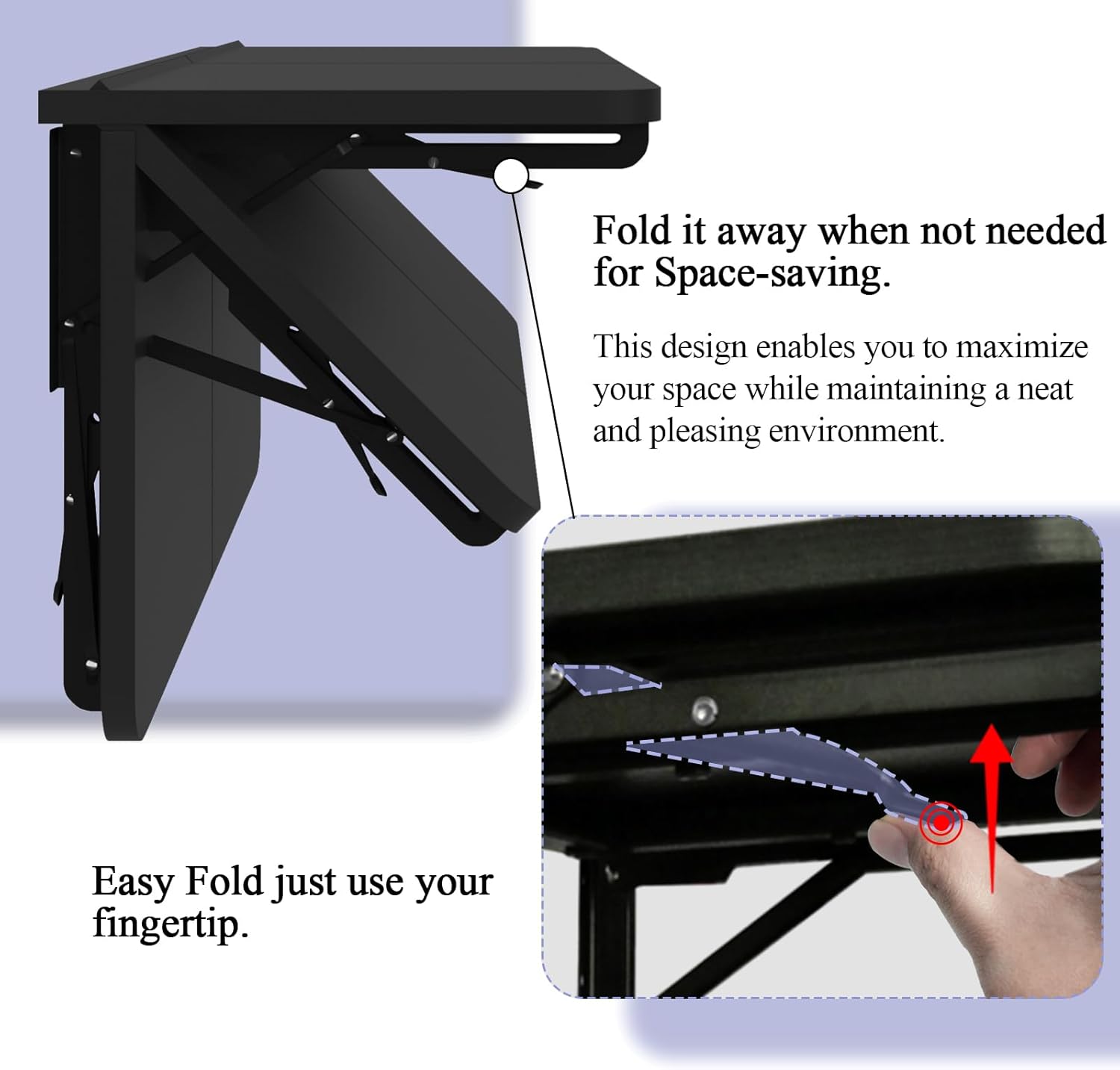 Fold it away when not needed for Space-saving.

This design enables you to maximize your space while maintaining a neat and pleasing environment.

Easy Fold just use your fingertip.